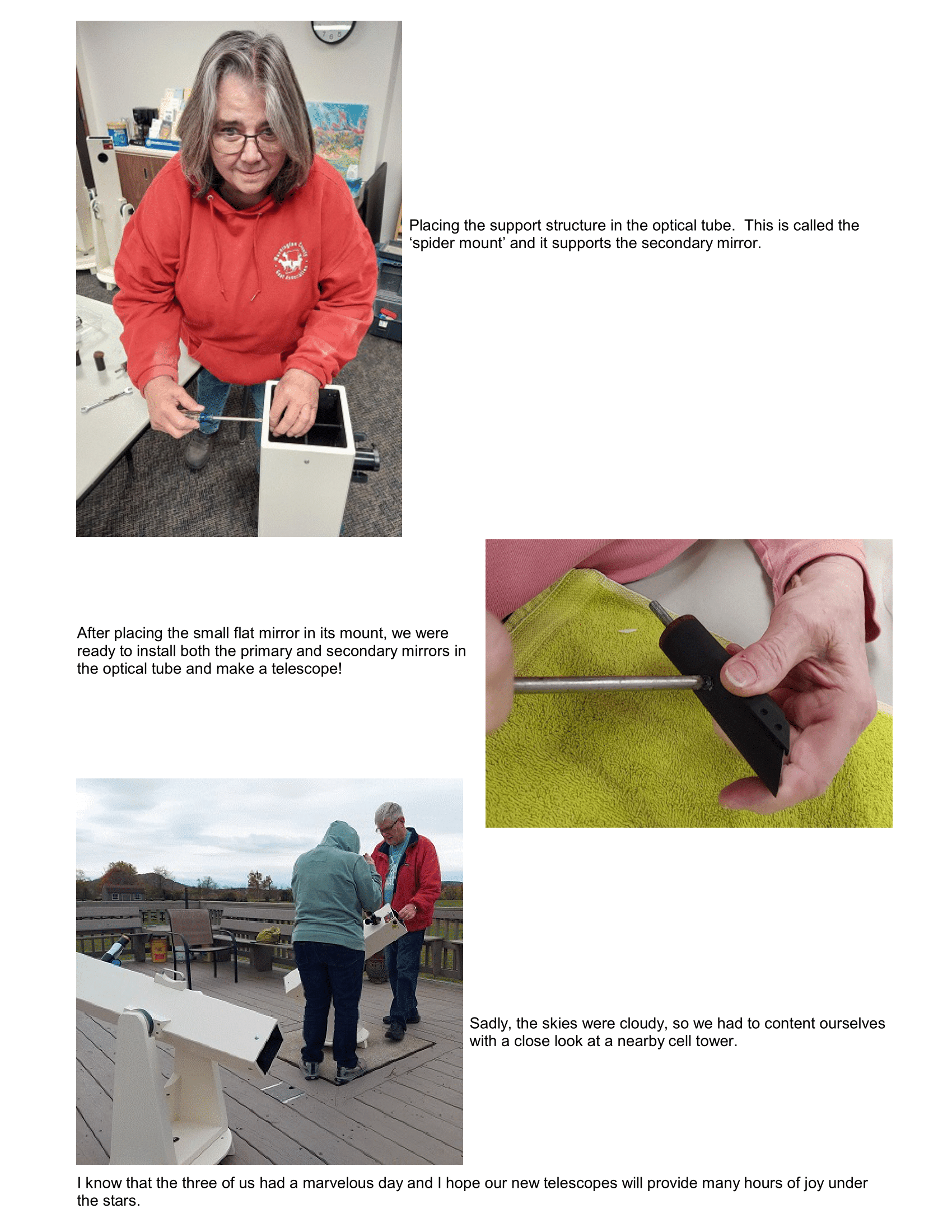 Placing the support structure in the optical tube. This is called the ‘spider mount’ and it supports the secondary mirror.

After placing the small flat mirror in its mount, we were ready to install both the primary and secondary mirrors in the optical tube and make a telescope!

Sadly, the skies were cloudy, so we had to content ourselves with a close look at a nearby cell tower.

I know that the three of us had a marvelous day and I hope our new telescopes will provide many hours of joy under the stars.